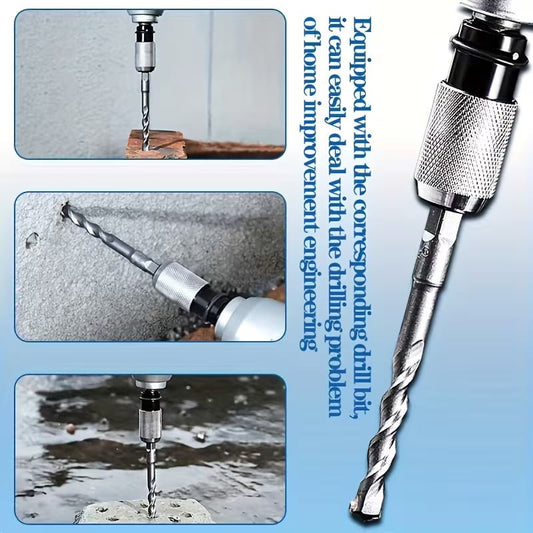 Equipped with the corresponding drill bit, it can easily deal with the drilling problem of home improvement engineering