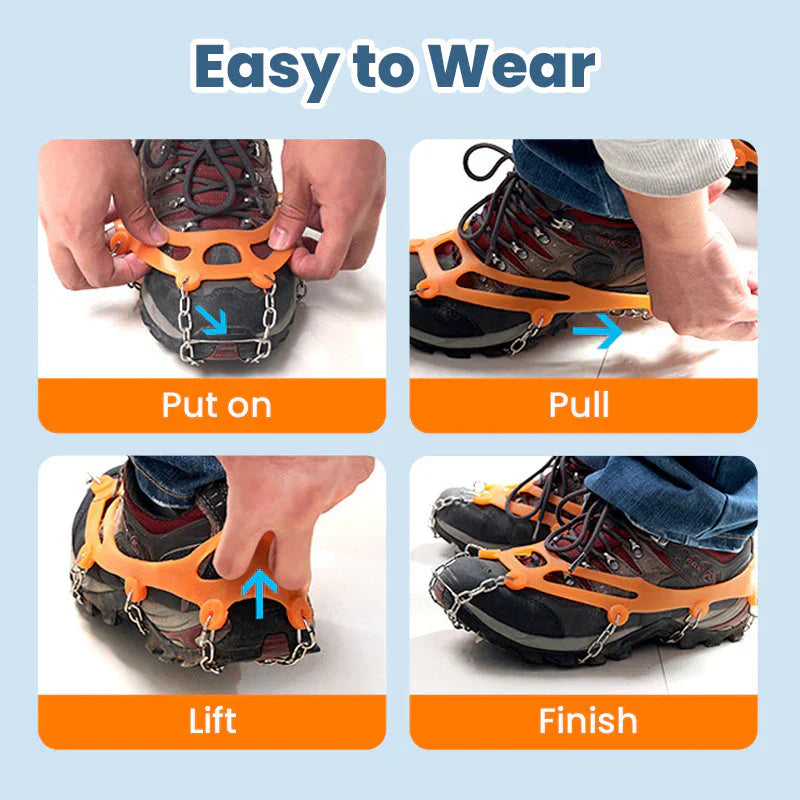 Easy to Wear

Put on

Pull

Lift

Finish